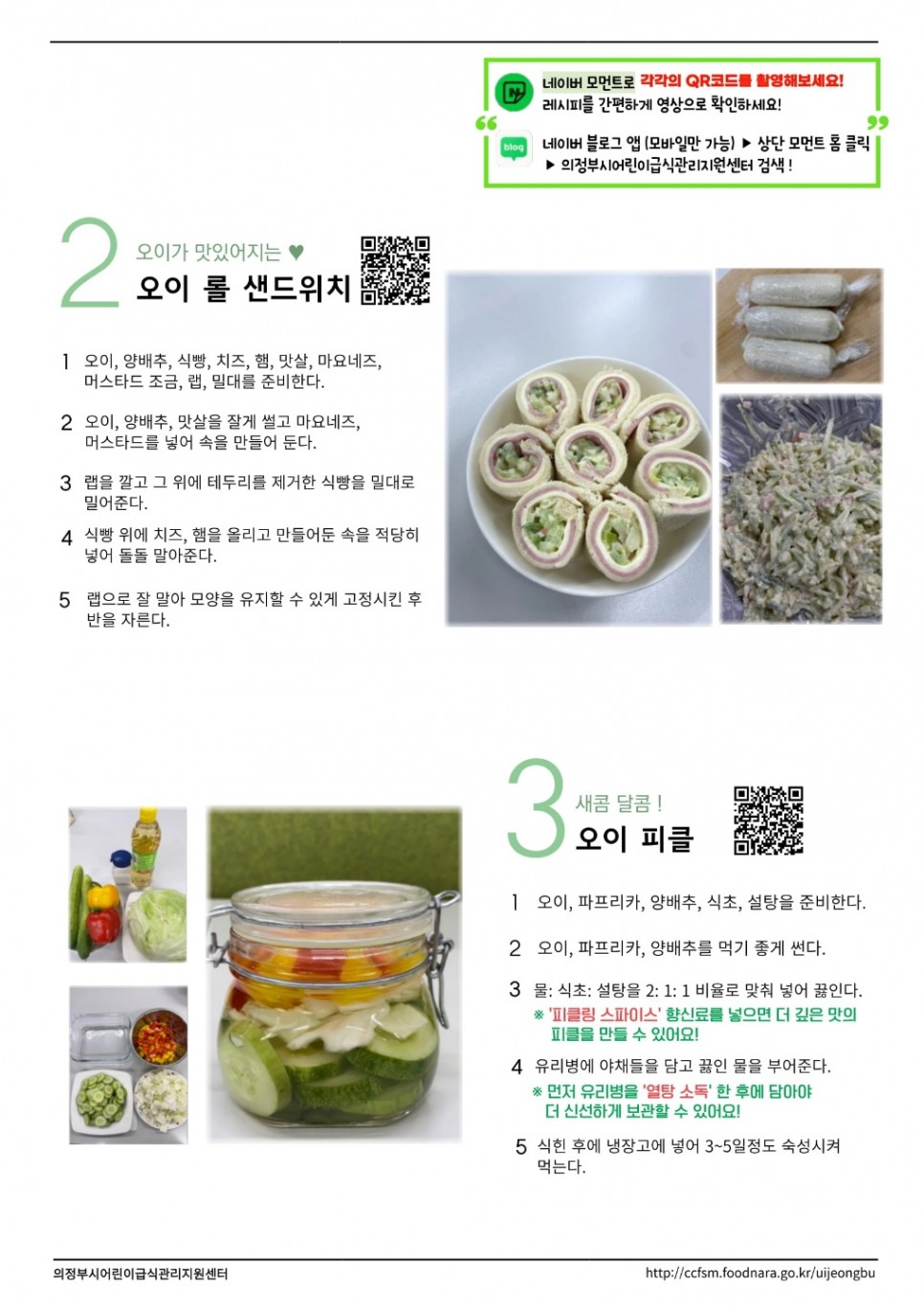 네이버 모먼트로 각각의 QR코드를 촬영해보세요!
레시피를 간편하게 영상으로 확인하세요!

blog
네이버 블로그 앱 (모바일만 가능) ▶ 상단 모먼트 홈 클릭
▶ 의정부시어린이급식관리지원센터 검색 !

2

오이가 맛있어지는 ♥
오이 롤 샌드위치

1 오이, 양배추, 식빵, 치즈, 햄, 맛살, 마요네즈, 머스타드 조금, 랩, 밀대를 준비한다.

2 오이, 양배추, 맛살을 잘게 썰고 마요네즈, 머스타드를 넣어 속을 만들어 둔다.

3 랩을 깔고 그 위에 테두리를 제거한 식빵을 밀대로 밀어준다.

4 식빵 위에 치즈, 햄을 올리고 만들어둔 속을 적당히 넣어 돌돌 말아준다.

5 랩으로 잘 말아 모양을 유지할 수 있게 고정시킨 후 반을 자른다.

3

새콤 달콤 !
오이 피클

1 오이, 파프리카, 양배추, 식초, 설탕을 준비한다.

2 오이, 파프리카, 양배추를 먹기 좋게 썬다.

3 물: 식초: 설탕을 2: 1: 1 비율로 맞춰 넣어 끓인다.
※ '피클링 스파이스' 향신료를 넣으면 더 깊은 맛의 피클을 만들 수 있어요!

4 유리병에 야채들을 담고 끓인 물을 부어준다.
※ 먼저 유리병을 '열탕 소독' 한 후에 담아야 더 신선하게 보관할 수 있어요!

5 식힌 후에 냉장고에 넣어 3~5일정도 숙성시켜 먹는다.

의정부시어린이급식관리지원센터
http://ccfsm.foodnara.go.kr/uijeongbu