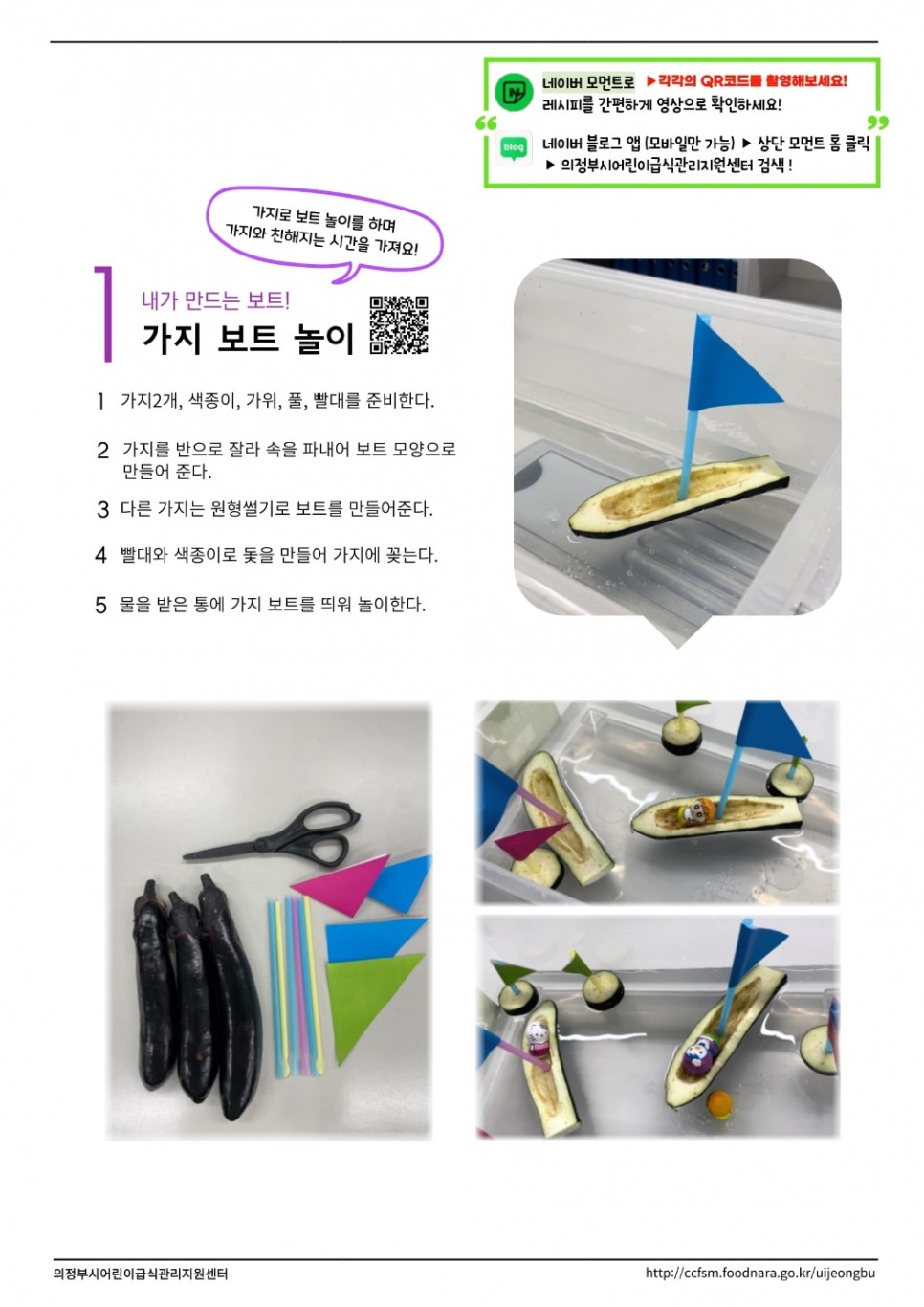 네이버 모먼트로 ▶각각의 QR코드를 촬영해보세요!
레시피를 간편하게 영상으로 확인하세요!

blog
네이버 블로그 앱 (모바일만 가능) ▶ 상단 모먼트 홈 클릭
▶ 의정부시어린이급식관리지원센터 검색 !

가지로 보트 놀이를 하며
가지와 친해지는 시간을 가져요!

1
내가 만드는 보트!
가지 보트 놀이

1 가지2개, 색종이, 가위, 풀, 빨대를 준비한다.

2 가지를 반으로 잘라 속을 파내어 보트 모양으로 만들어 준다.

3 다른 가지는 원형썰기로 보트를 만들어준다.

4 빨대와 색종이로 돛을 만들어 가지에 꽂는다.

5 물을 받은 통에 가지 보트를 띄워 놀이한다.

의정부시어린이급식관리지원센터
http://ccfsm.foodnara.go.kr/uijeongbu