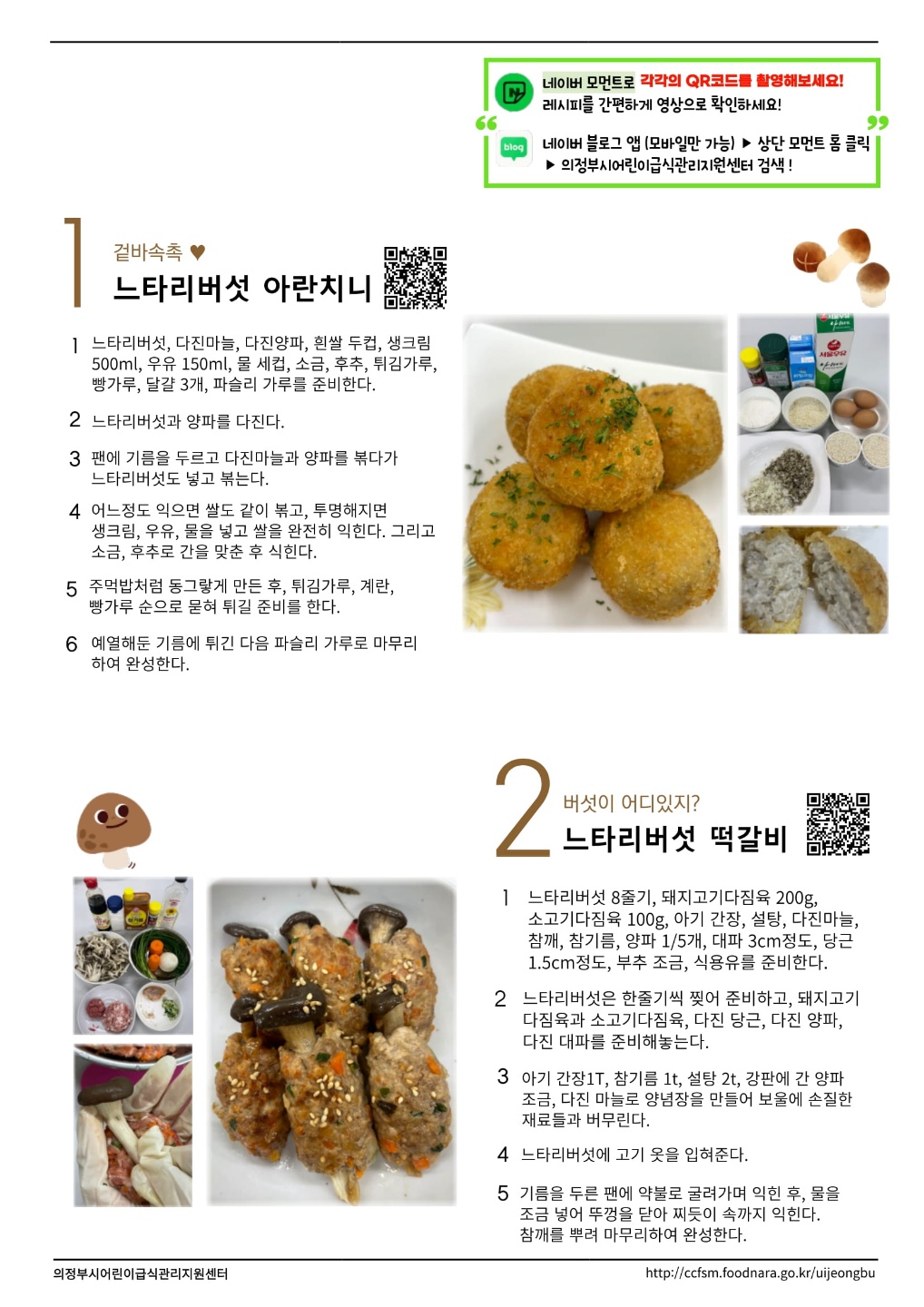 네이버 모먼트로 각각의 QR코드를 촬영해보세요!
레시피를 간편하게 영상으로 확인하세요!

blog

네이버 블로그 앱 (모바일만 가능) ▶ 상단 모먼트 홈 클릭
▶ 의정부시어린이급식관리지원센터 검색 !

1

겉바속촉 ♥
느타리버섯 아란치니

1 느타리버섯, 다진마늘, 다진양파, 흰쌀 두컵, 생크림 500ml, 우유 150ml, 물 세컵, 소금, 후추, 튀김가루, 빵가루, 달걀 3개, 파슬리 가루를 준비한다.

2 느타리버섯과 양파를 다진다.

3 팬에 기름을 두르고 다진마늘과 양파를 볶다가 느타리버섯도 넣고 볶는다.

4 어느정도 익으면 쌀도 같이 볶고, 투명해지면 생크림, 우유, 물을 넣고 쌀을 완전히 익힌다. 그리고 소금, 후추로 간을 맞춘 후 식힌다.

5 주먹밥처럼 동그랗게 만든 후, 튀김가루, 계란, 빵가루 순으로 묻혀 튀길 준비를 한다.

6 예열해둔 기름에 튀긴 다음 파슬리 가루로 마무리 하여 완성한다.

2

버섯이 어디있지?
느타리버섯 떡갈비

1 느타리버섯 8줄기, 돼지고기다짐육 200g, 소고기다짐육 100g, 아기 간장, 설탕, 다진마늘, 참깨, 참기름, 양파 1/5개, 대파 3cm정도, 당근 1.5cm정도, 부추 조금, 식용유를 준비한다.

2 느타리버섯은 한줄기씩 찢어 준비하고, 돼지고기 다짐육과 소고기다짐육, 다진 당근, 다진 양파, 다진 대파를 준비해놓는다.

3 아기 간장1T, 참기름 1t, 설탕 2t, 강판에 간 양파 조금, 다진 마늘로 양념장을 만들어 보울에 손질한 재료들과 버무린다.

4 느타리버섯에 고기 옷을 입혀준다.

5 기름을 두른 팬에 약불로 굴려가며 익힌 후, 물을 조금 넣어 뚜껑을 닫아 찌듯이 속까지 익힌다. 참깨를 뿌려 마무리하여 완성한다.

의정부시어린이급식관리지원센터
http://ccfsm.foodnara.go.kr/uijeongbu